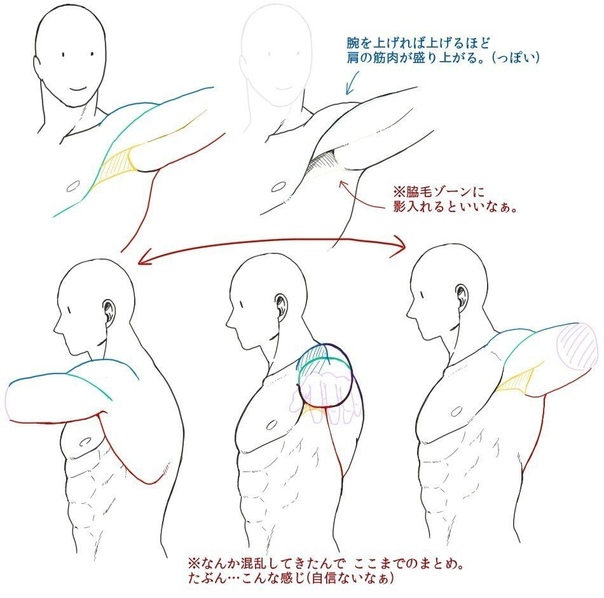 腕を上げれば上げるほど
肩の筋肉が盛り上がる。(っぽい)

※脇毛ゾーンに
影入れるといいなぁ。

※なんか混乱してきたんで ここまでのまとめ。
たぶん…こんな感じ(自信ないなぁ)