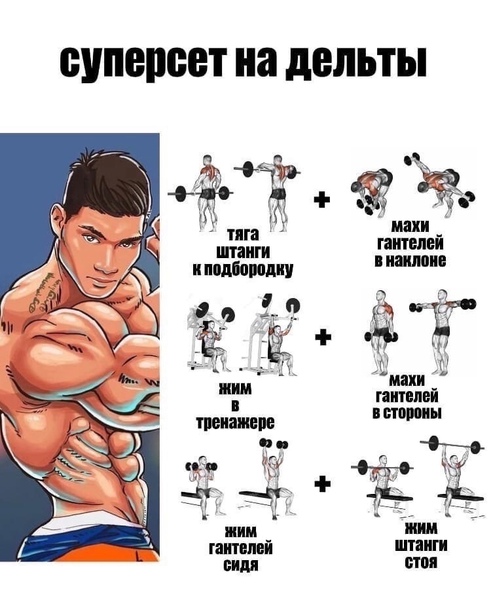 суперсет на дельты

тяга штанги к подбородку

+

махи гантелей в наклоне

жим в тренажере

+

махи гантелей в стороны

жим гантелей сидя

+

жим штанги стоя