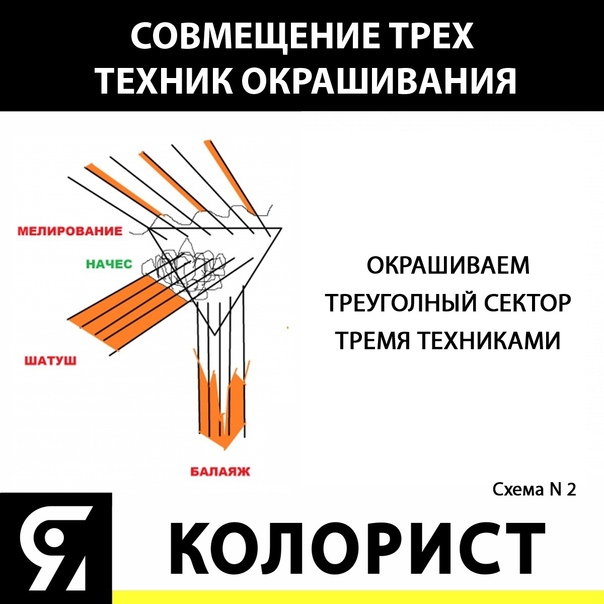 СОВМЕЩЕНИЕ ТРЕХ ТЕХНИК ОКРАШИВАНИЯ

МЕЛИРОВАНИЕ

НАЧЕС

ШАТУШ

БАЛАЯЖ

ОКРАШИВАЕМ ТРЕУГОЛНЫЙ СЕКТОР ТРЕМЯ ТЕХНИКАМИ

Схема N 2

Я КОЛОРИСТ