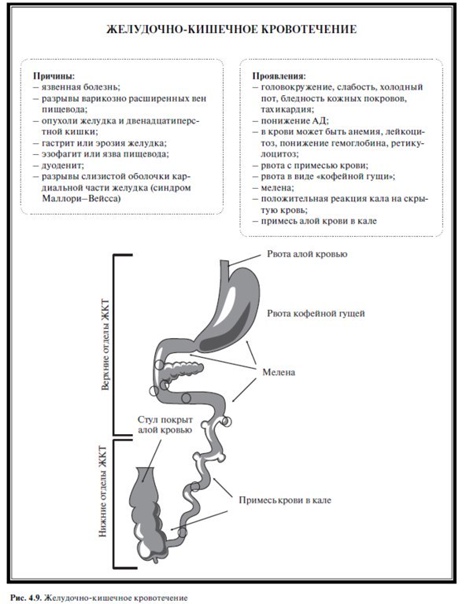 ЖЕЛУДОЧНО-КИШЕЧНОЕ КРОВОТЕЧЕНИЕ

Причины:
– язвенная болезнь;
– разрывы варикозно расширенных вен пищевода;
– опухоли желудка и двенадцатиперстной кишки;
– гастрит или эрозия желудка;
– эзофагит или язва пищевода;
– дуоденит;
– разрывы слизистой оболочки кардиальной части желудка (синдром Маллори–Вейсса)

Проявления:
– головокружение, слабость, холодный пот, бледность кожных покровов, тахикардия;
– понижение АД;
– в крови может быть анемия, лейкоцитоз, понижение гемоглобина, ретикулоцитоз;
– рвота с примесью крови;
– рвота в виде «кофейной гущи»;
– мелена;
– положительная реакция кала на скрытую кровь;
– примесь алой крови в кале

Верхние отделы ЖКТ

Нижние отделы ЖКТ

Рвота алой кровью

Рвота кофейной гущей

Мелена

Стул покрыт алой кровью

Примесь крови в кале

Рис. 4.9. Желудочно-кишечное кровотечение