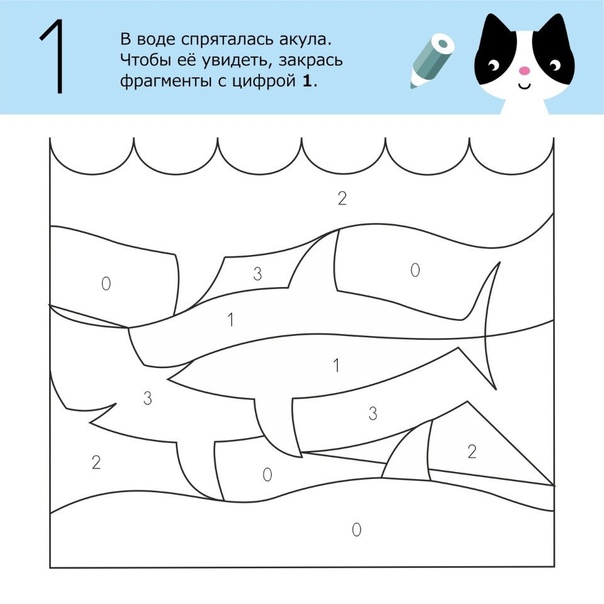 1

В воде спряталась акула. Чтобы её увидеть, закрась фрагменты с цифрой **1**.

2

0

3

0

1

1

3

3

2

0

2

0