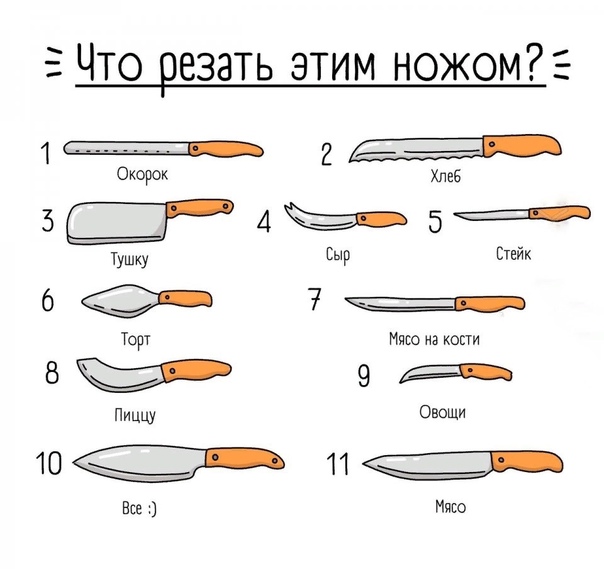 Что резать этим ножом?

1 Окорок

2 Хлеб

3 Тушку

4 Сыр

5 Стейк

6 Торт

7 Мясо на кости

8 Пиццу

9 Овощи

10 Все :)

11 Мясо