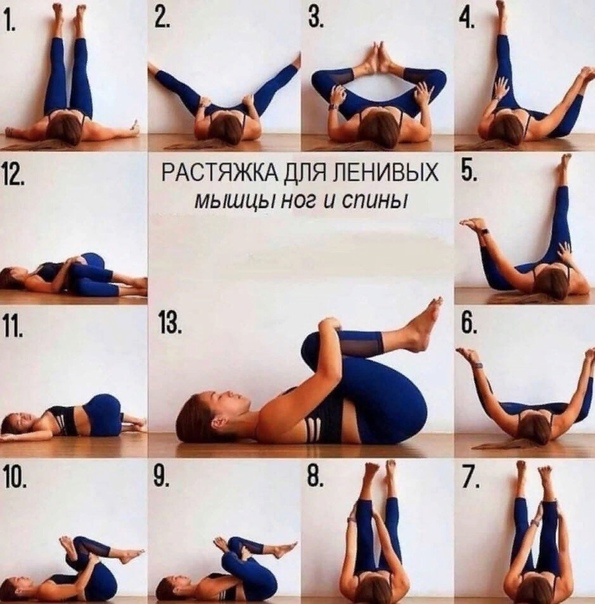 1.

2.

3.

4.

12.

РАСТЯЖКА ДЛЯ ЛЕНИВЫХ
мышцы ног и спины

5.

11.

13.

6.

10.

9.

8.

7.