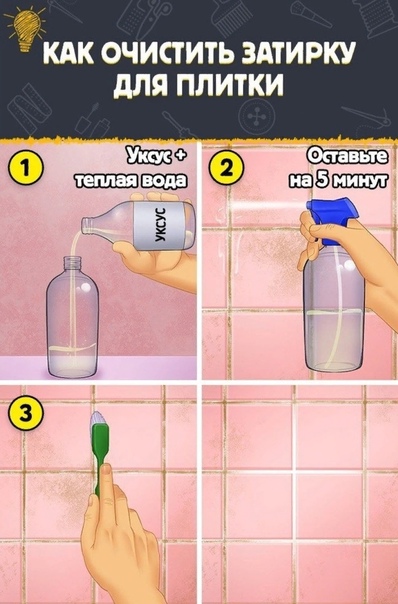 КАК ОЧИСТИТЬ ЗАТИРКУ ДЛЯ ПЛИТКИ

1

Уксус + теплая вода

УКСУС

2

Оставьте на 5 минут

3