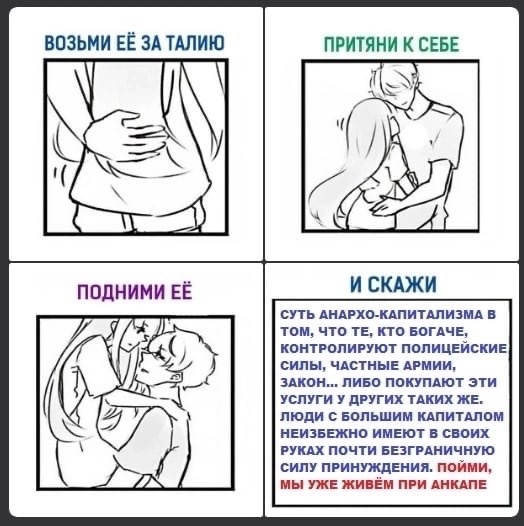 ВОЗЬМИ ЕЁ ЗА ТАЛИЮ

ПРИТЯНИ К СЕБЕ

ПОДНИМИ ЕЁ

И СКАЖИ

СУТЬ АНАРХО-КАПИТАЛИЗМА В ТОМ, ЧТО ТЕ, КТО БОГАЧЕ, КОНТРОЛИРУЮТ ПОЛИЦЕЙСКИЕ СИЛЫ, ЧАСТНЫЕ АРМИИ, ЗАКОН... ЛИБО ПОКУПАЮТ ЭТИ УСЛУГИ У ДРУГИХ ТАКИХ ЖЕ. ЛЮДИ С БОЛЬШИМ КАПИТАЛОМ НЕИЗБЕЖНО ИМЕЮТ В СВОИХ РУКАХ ПОЧТИ БЕЗГРАНИЧНУЮ СИЛУ ПРИНУЖДЕНИЯ. ПОЙМИ, МЫ УЖЕ ЖИВЁМ ПРИ АНКАПЕ