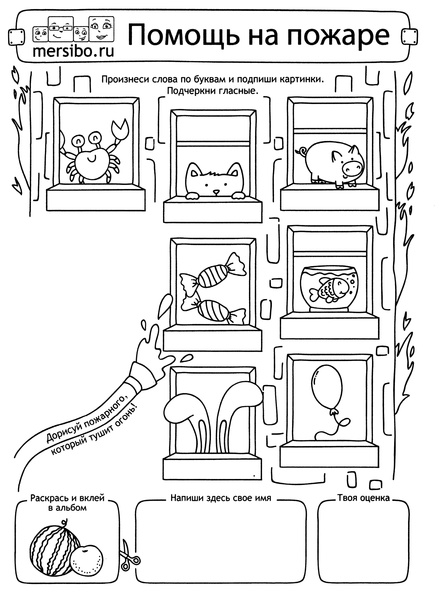 mersibo.ru

Помощь на пожаре

Произнеси слова по буквам и подпиши картинки. Подчеркни гласные.

Дорисуй пожарного, который тушит огонь!

Раскрась и вклей в альбом

Напиши здесь свое имя

Твоя оценка